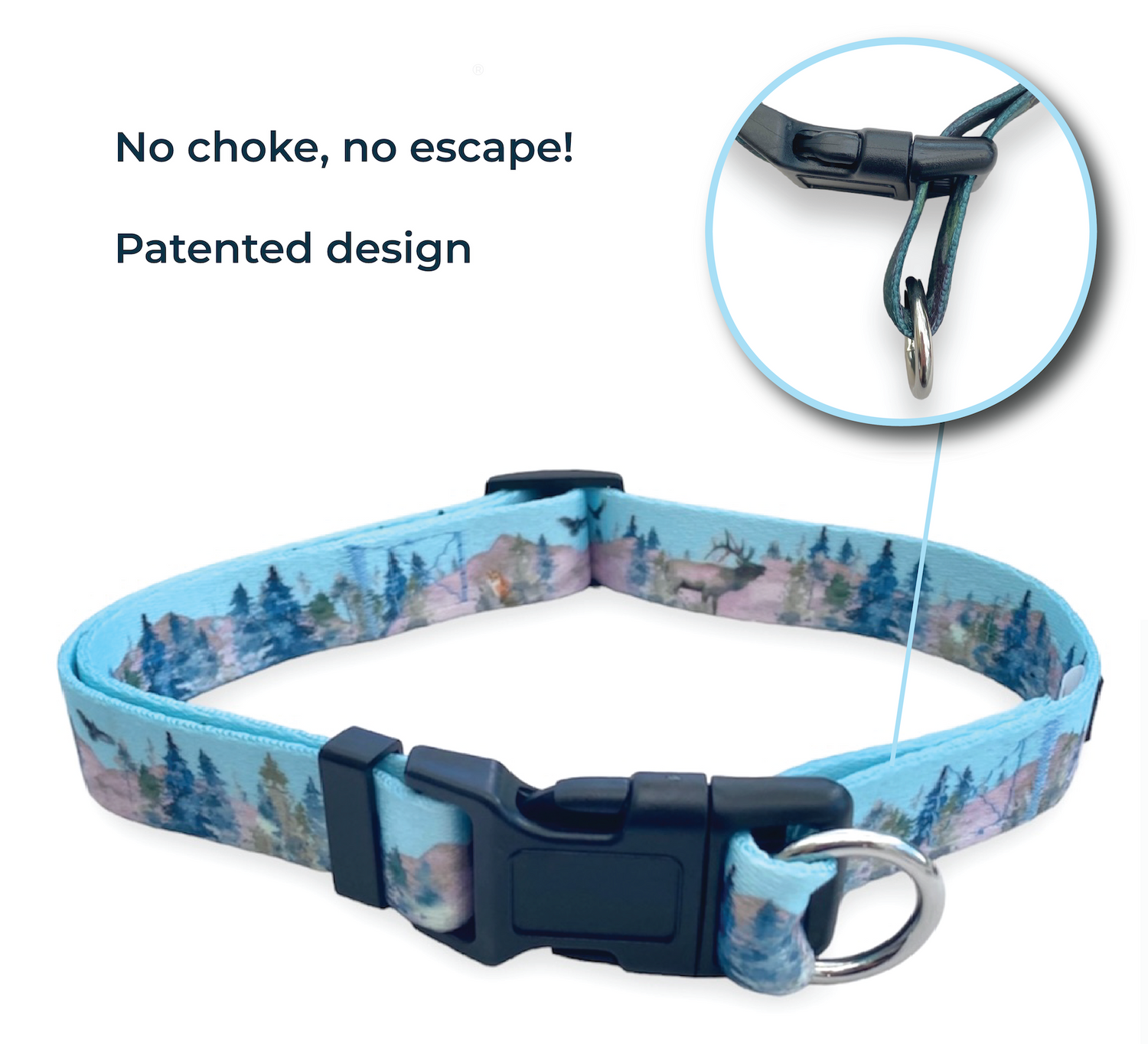 No choke, no escape!

Patented design