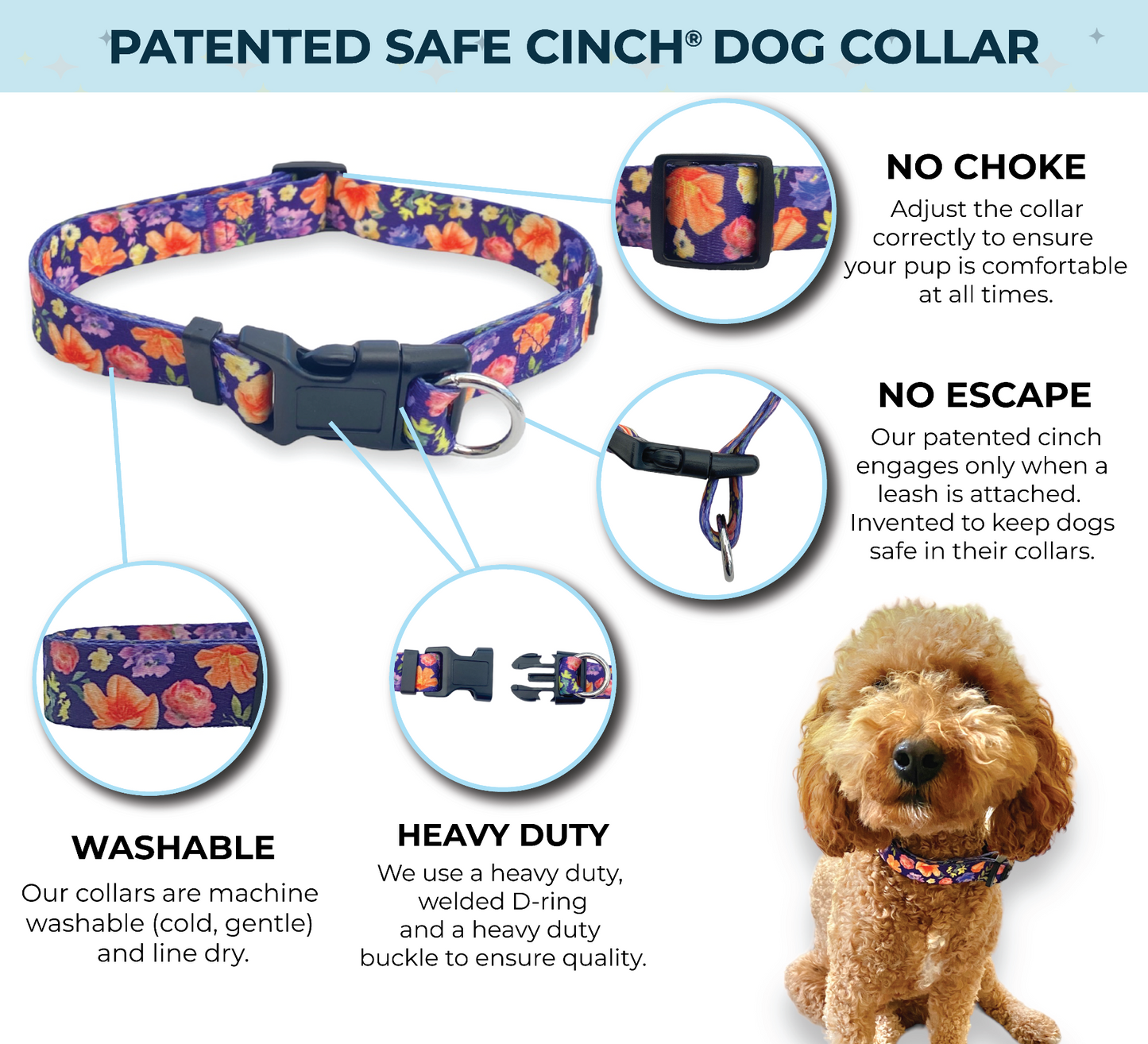 PATENTED SAFE CINCH® DOG COLLAR

NO CHOKE
Adjust the collar correctly to ensure your pup is comfortable at all times.

NO ESCAPE
Our patented cinch engages only when a leash is attached. Invented to keep dogs safe in their collars.

WASHABLE
Our collars are machine washable (cold, gentle) and line dry.

HEAVY DUTY
We use a heavy duty, welded D-ring and a heavy duty buckle to ensure quality.