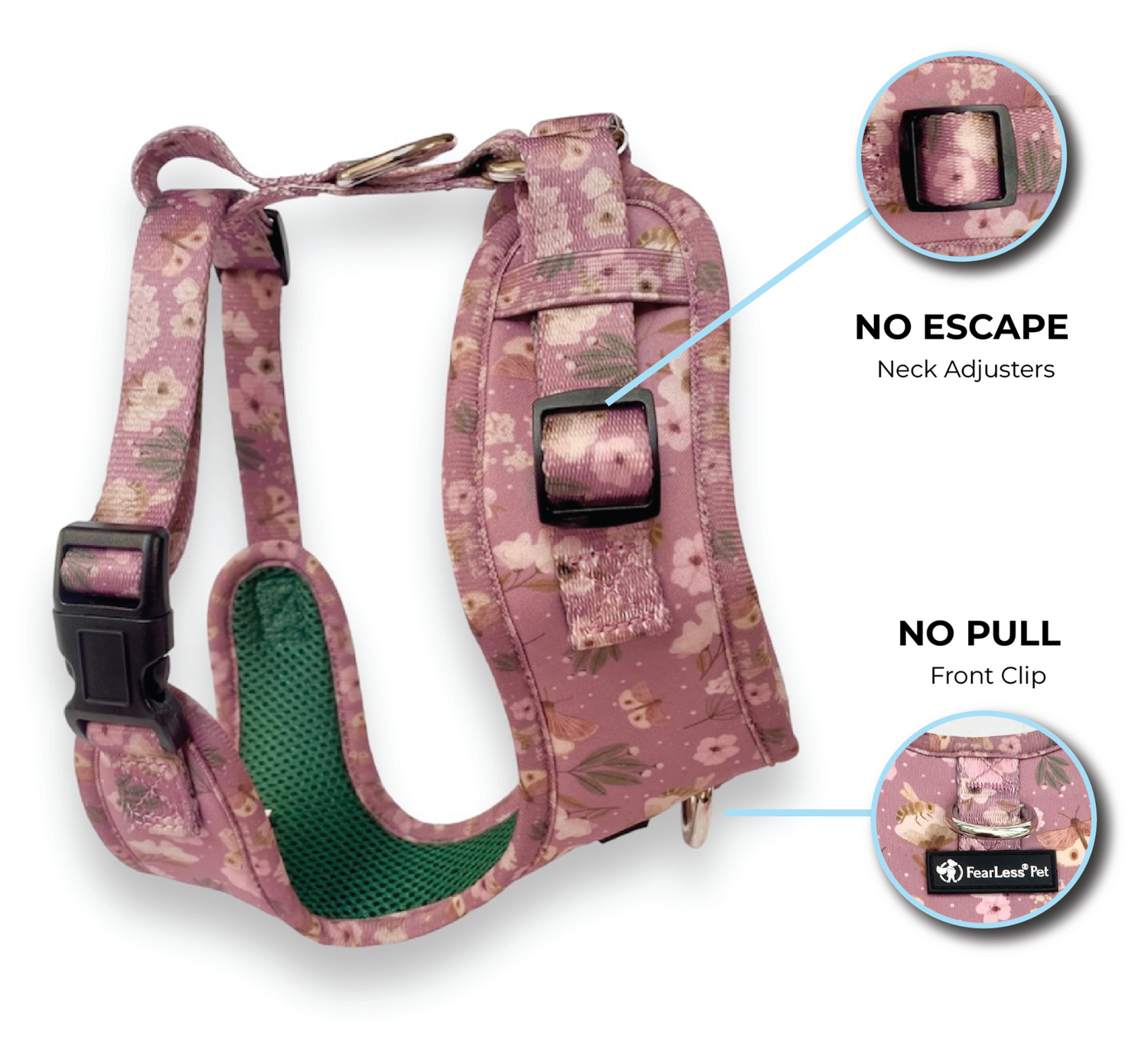 NO ESCAPE
Neck Adjusters

NO PULL
Front Clip

FearLess® Pet