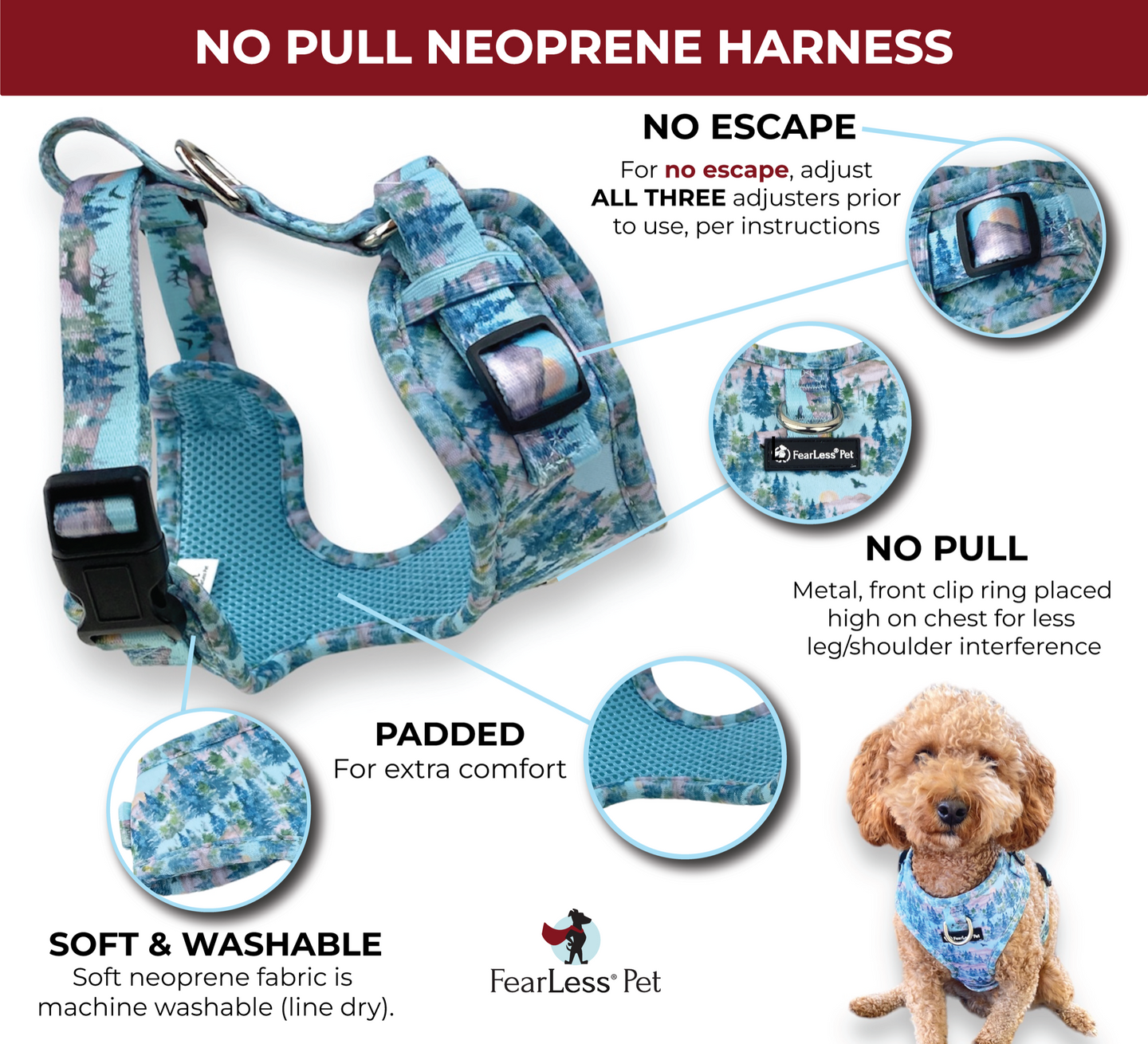 NO PULL NEOPRENE HARNESS

NO ESCAPE
For no escape, adjust ALL THREE adjusters prior to use, per instructions

FearLess® Pet

NO PULL
Metal, front clip ring placed high on chest for less leg/shoulder interference

PADDED
For extra comfort

SOFT & WASHABLE
Soft neoprene fabric is machine washable (line dry).

FearLess® Pet