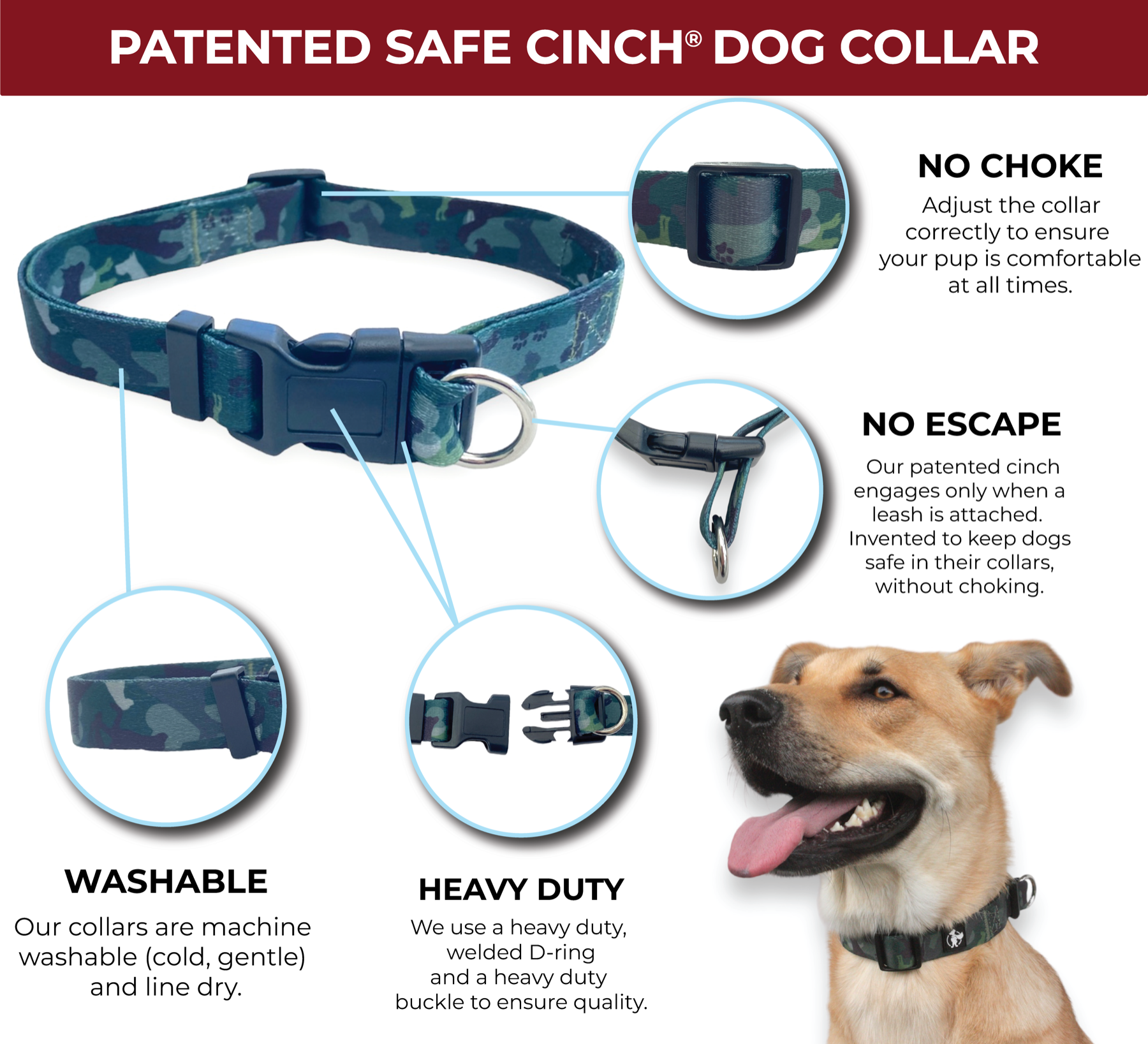 PATENTED SAFE CINCH® DOG COLLAR

NO CHOKE

Adjust the collar correctly to ensure your pup is comfortable at all times.

NO ESCAPE

Our patented cinch engages only when a leash is attached. Invented to keep dogs safe in their collars, without choking.

WASHABLE

Our collars are machine washable (cold, gentle) and line dry.

HEAVY DUTY

We use a heavy duty, welded D-ring and a heavy duty buckle to ensure quality.