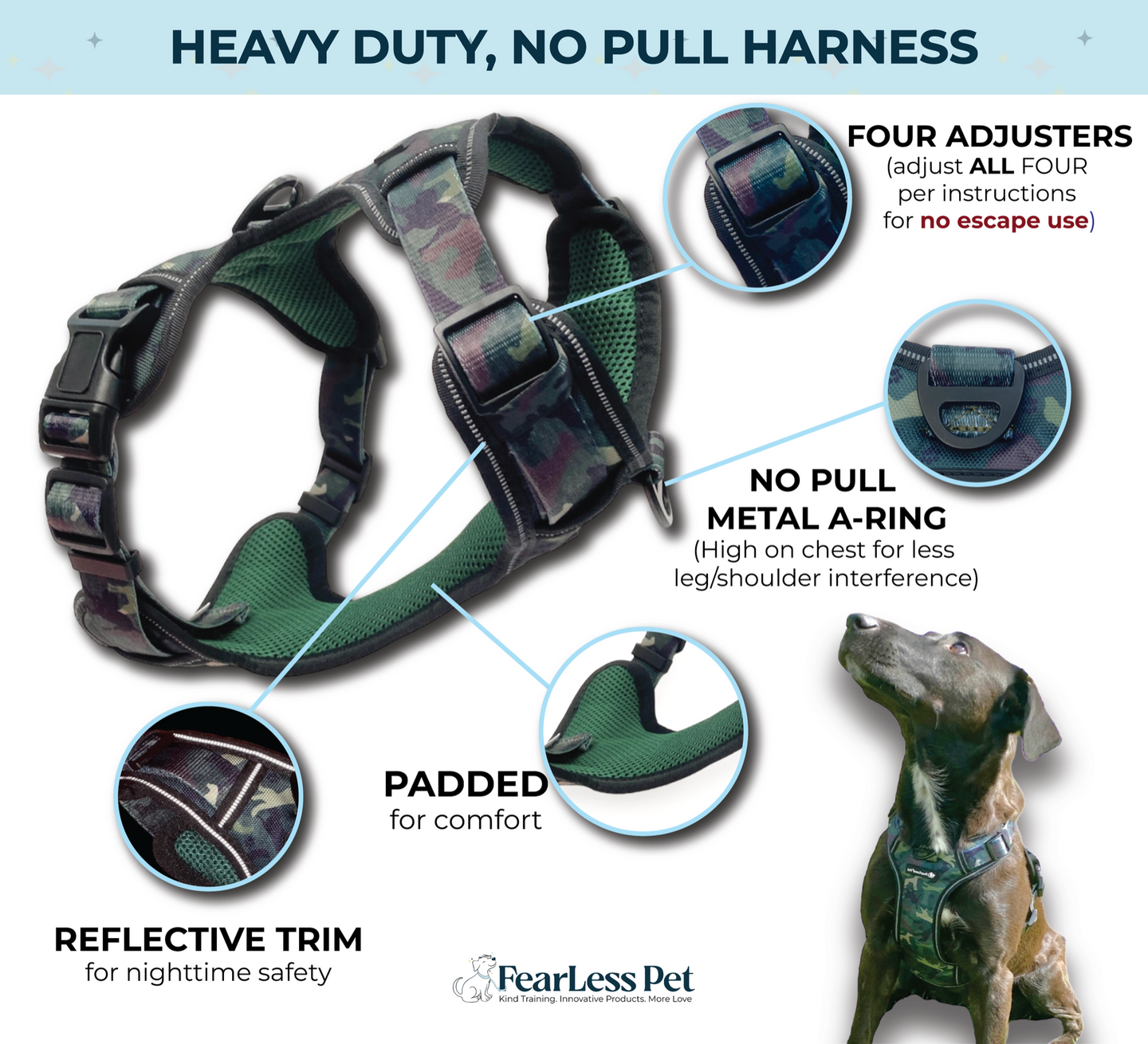 HEAVY DUTY, NO PULL HARNESS

FOUR ADJUSTERS
(adjust ALL FOUR per instructions for no escape use)

NO PULL
METAL A-RING
(High on chest for less leg/shoulder interference)

PADDED
for comfort

REFLECTIVE TRIM
for nighttime safety

FearLess Pet
Kind Training. Innovative Products. More Love