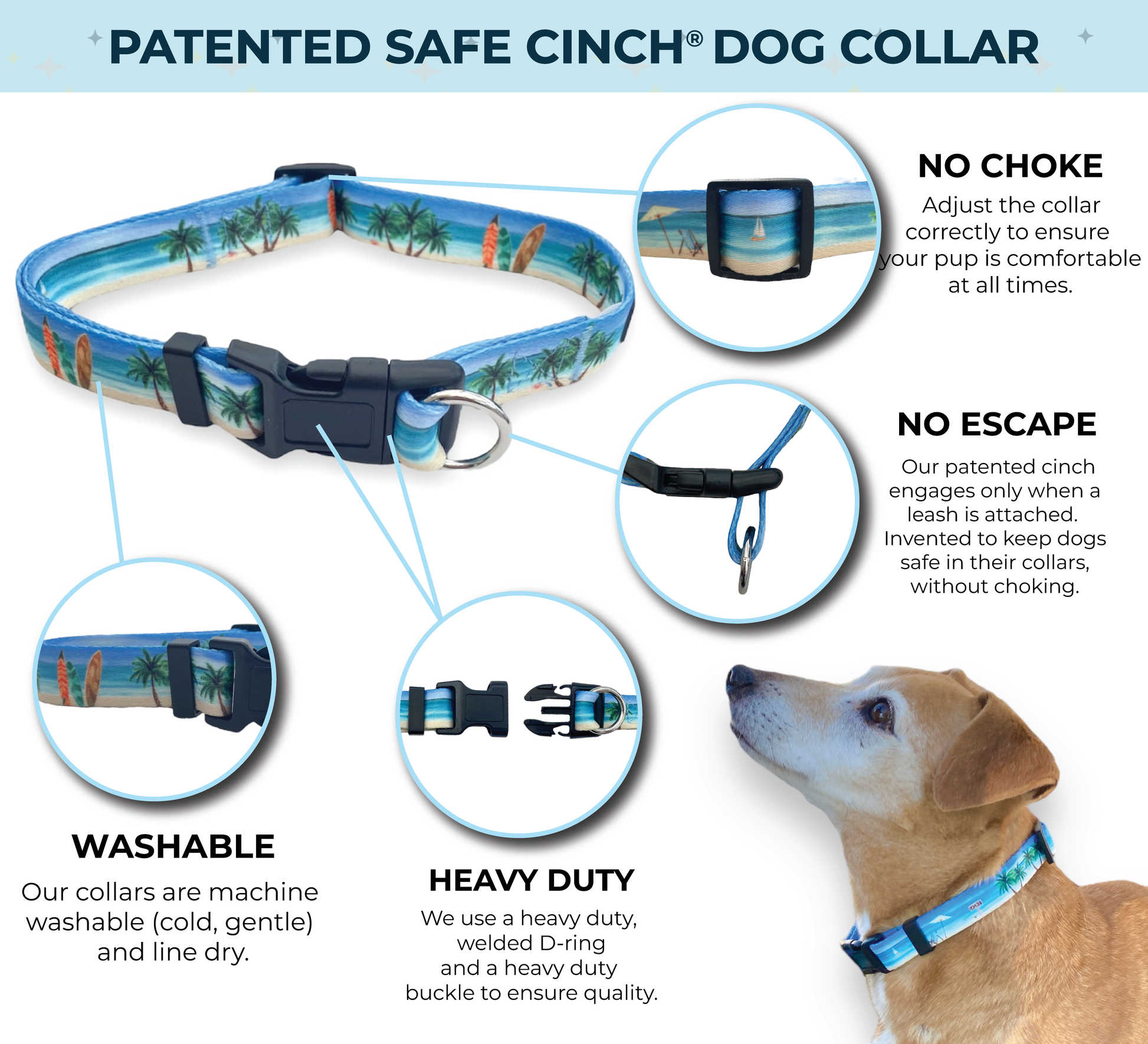 PATENTED SAFE CINCH® DOG COLLAR

NO CHOKE

Adjust the collar correctly to ensure your pup is comfortable at all times.

NO ESCAPE

Our patented cinch engages only when a leash is attached. Invented to keep dogs safe in their collars, without choking.

WASHABLE

Our collars are machine washable (cold, gentle) and line dry.

HEAVY DUTY

We use a heavy duty, welded D-ring and a heavy duty buckle to ensure quality.