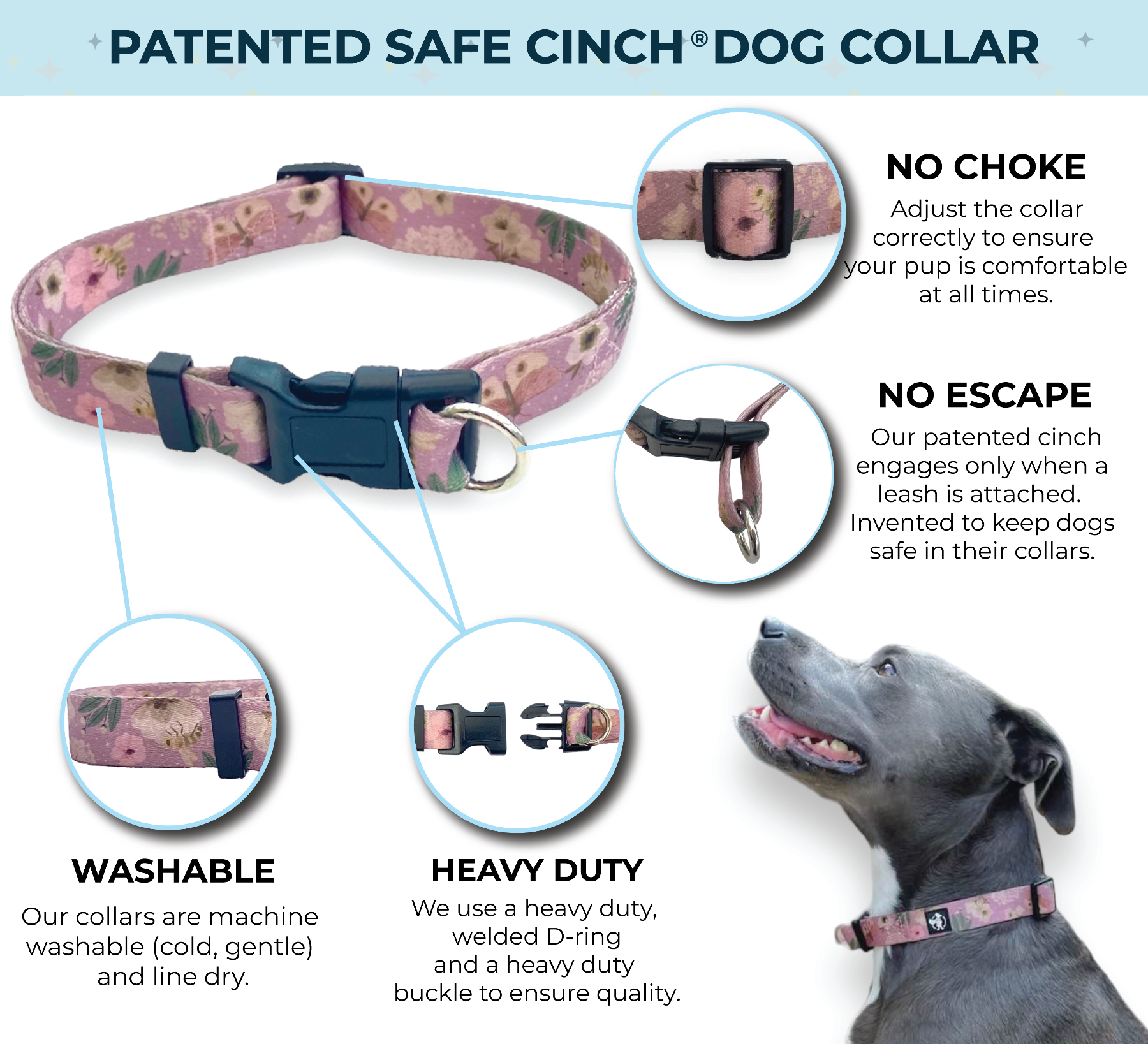 PATENTED SAFE CINCH® DOG COLLAR

NO CHOKE

Adjust the collar correctly to ensure your pup is comfortable at all times.

NO ESCAPE

Our patented cinch engages only when a leash is attached. Invented to keep dogs safe in their collars.

WASHABLE

Our collars are machine washable (cold, gentle) and line dry.

HEAVY DUTY

We use a heavy duty, welded D-ring and a heavy duty buckle to ensure quality.