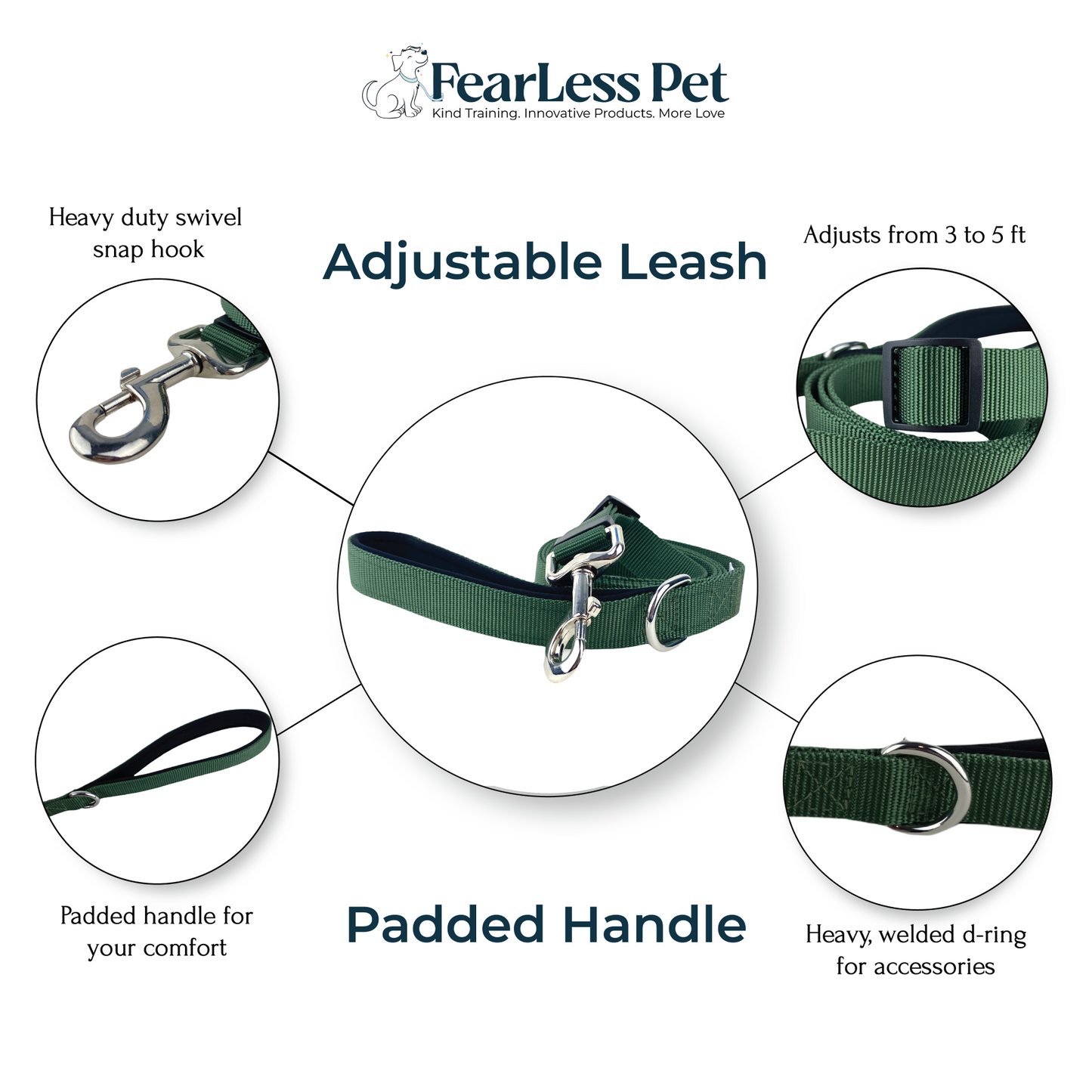 FearLess Pet
Kind Training. Innovative Products. More Love

Heavy duty swivel snap hook

Adjustable Leash

Adjusts from 3 to 5 ft

Padded handle for your comfort

Padded Handle

Heavy, welded d-ring for accessories