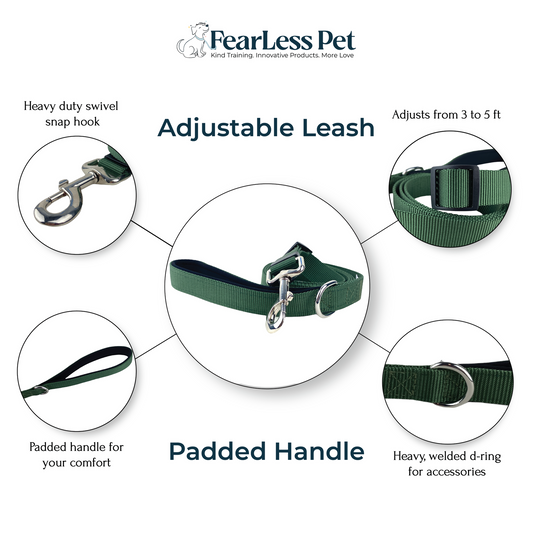 FearLess Pet
Kind Training. Innovative Products. More Love

Heavy duty swivel snap hook

Adjustable Leash

Adjusts from 3 to 5 ft

Padded handle for your comfort

Padded Handle

Heavy, welded d-ring for accessories