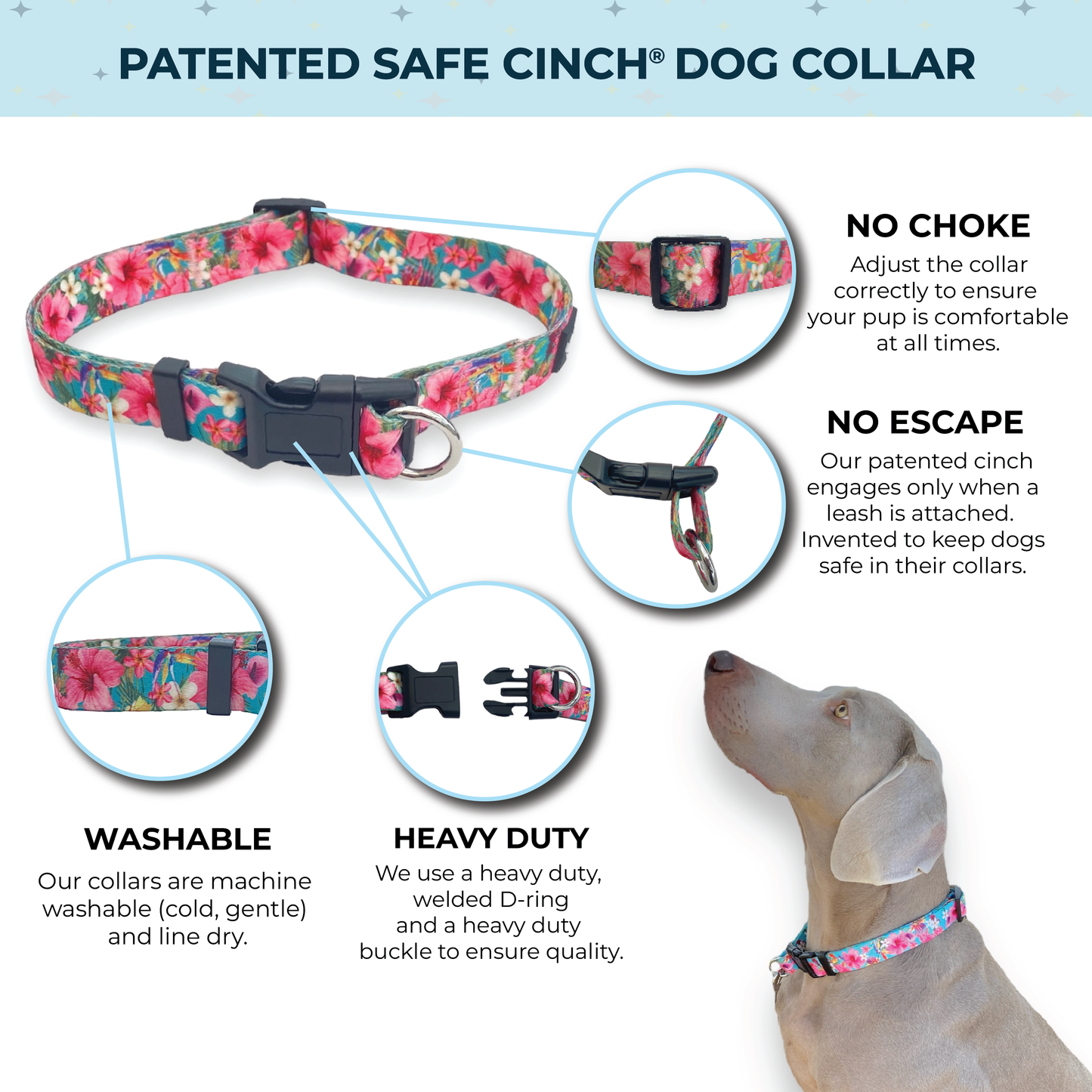 PATENTED SAFE CINCH® DOG COLLAR

NO CHOKE
Adjust the collar correctly to ensure your pup is comfortable at all times.

NO ESCAPE
Our patented cinch engages only when a leash is attached. Invented to keep dogs safe in their collars.

WASHABLE
Our collars are machine washable (cold, gentle) and line dry.

HEAVY DUTY
We use a heavy duty, welded D-ring and a heavy duty buckle to ensure quality.