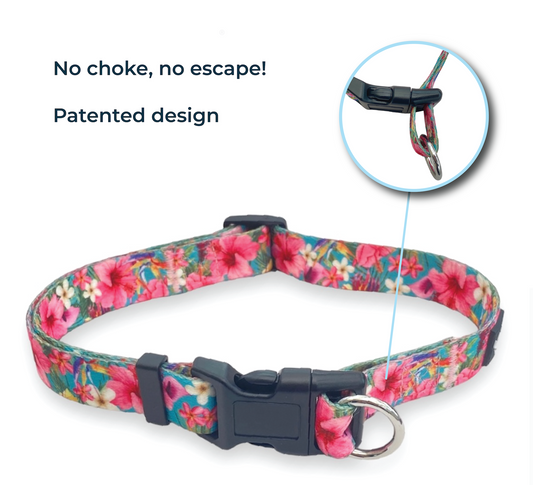 No choke, no escape!

Patented design