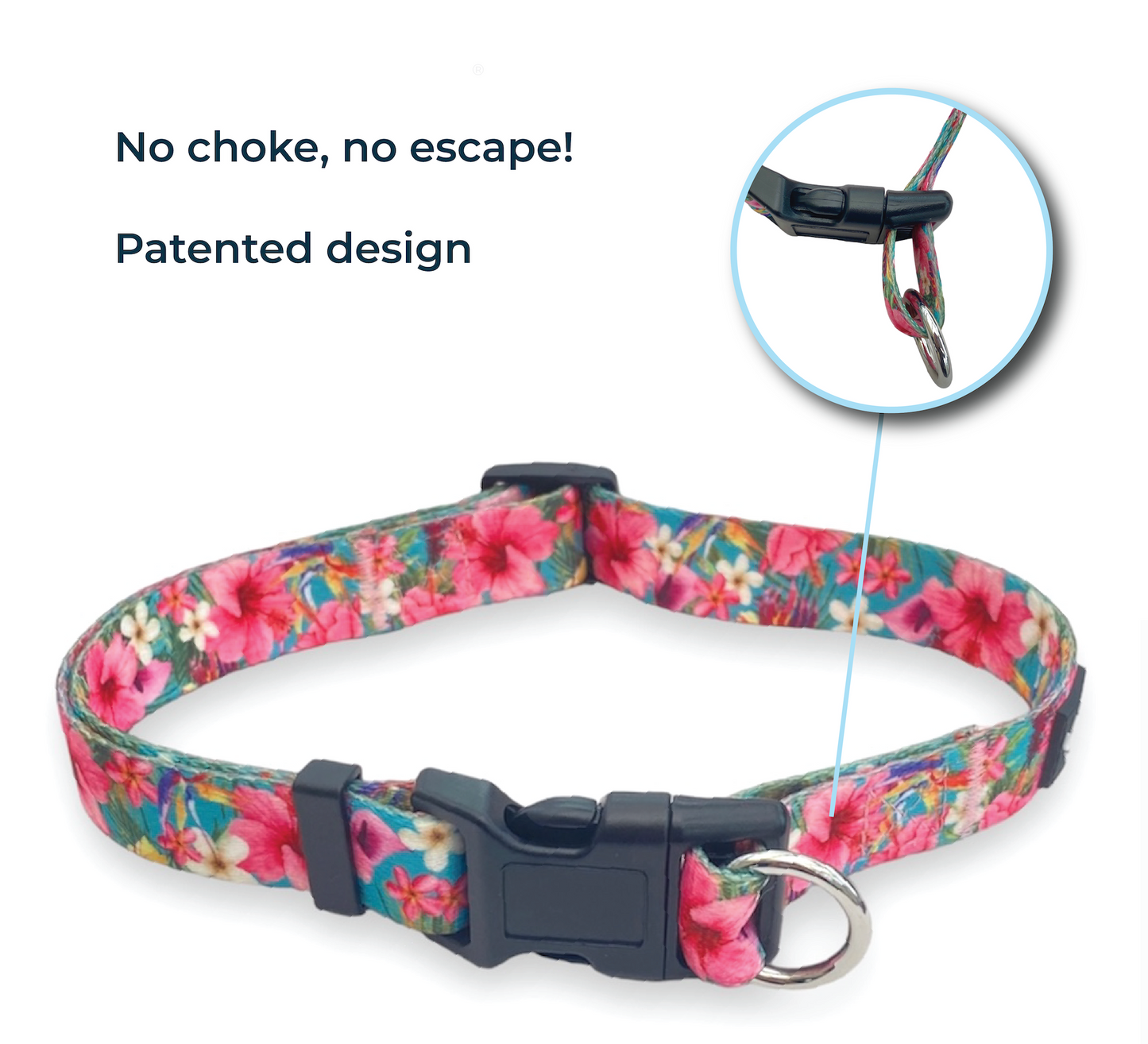 No choke, no escape!

Patented design