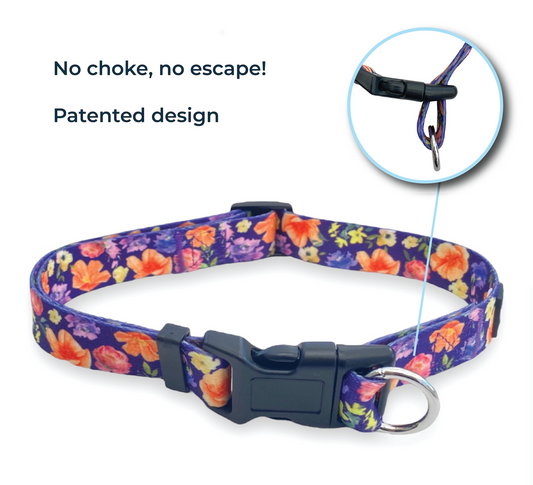 No choke, no escape!

Patented design