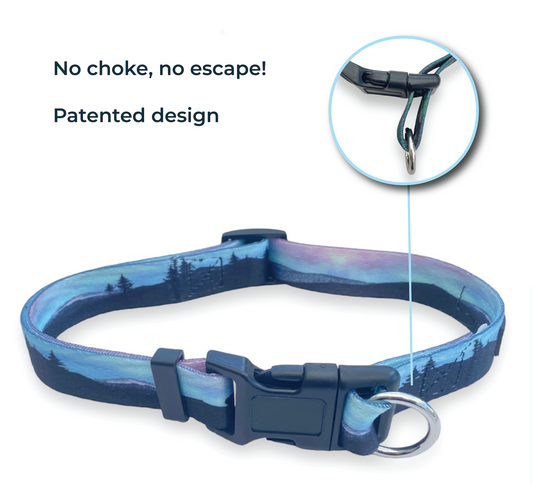 No choke, no escape!

Patented design