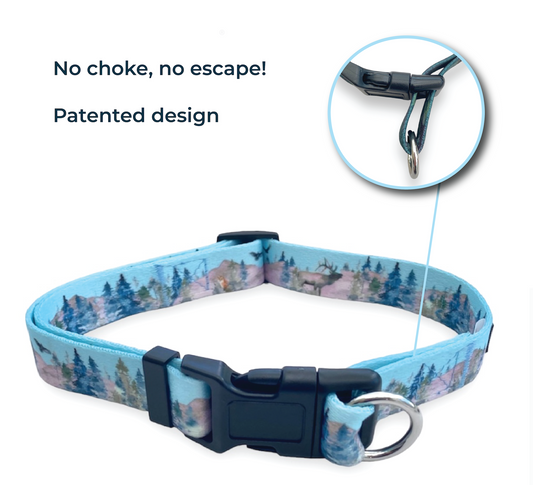 No choke, no escape!

Patented design