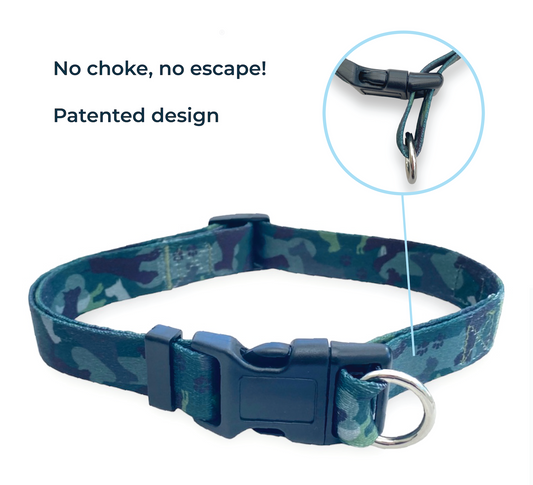 No choke, no escape!

Patented design