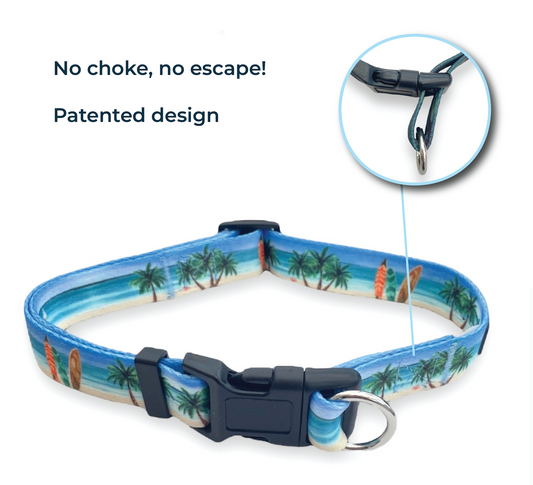 No choke, no escape!

Patented design