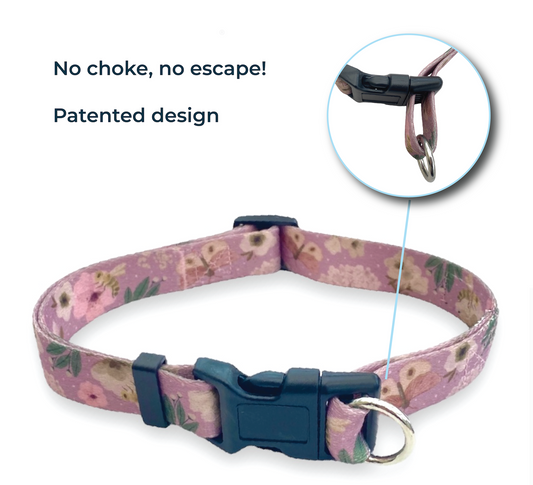 No choke, no escape!

Patented design