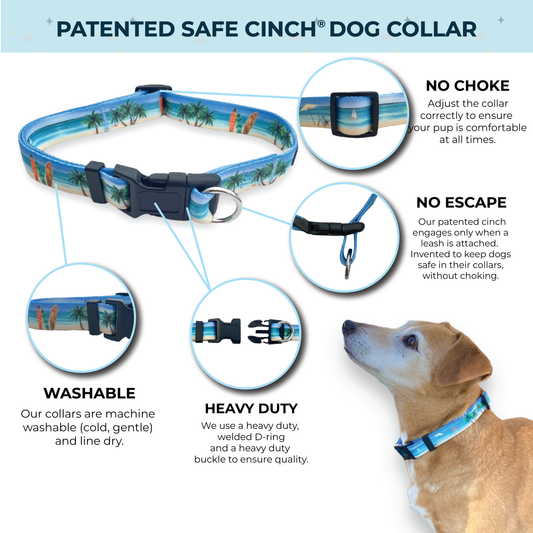 PATENTED SAFE CINCH® DOG COLLAR

NO CHOKE
Adjust the collar correctly to ensure your pup is comfortable at all times.

NO ESCAPE
Our patented cinch engages only when a leash is attached. Invented to keep dogs safe in their collars, without choking.

WASHABLE
Our collars are machine washable (cold, gentle) and line dry.

HEAVY DUTY
We use a heavy duty, welded D-ring and a heavy duty buckle to ensure quality.