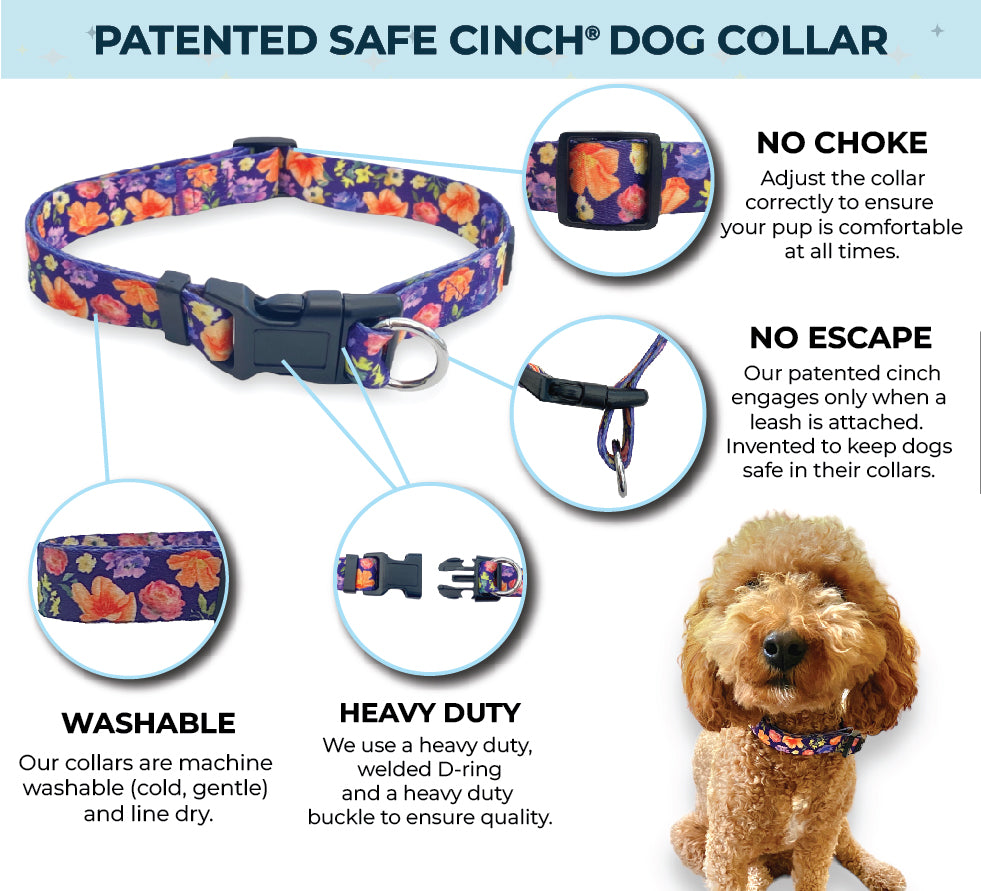 PATENTED SAFE CINCH® DOG COLLAR

NO CHOKE
Adjust the collar correctly to ensure your pup is comfortable at all times.

NO ESCAPE
Our patented cinch engages only when a leash is attached. Invented to keep dogs safe in their collars.

WASHABLE
Our collars are machine washable (cold, gentle) and line dry.

HEAVY DUTY
We use a heavy duty, welded D-ring and a heavy duty buckle to ensure quality.