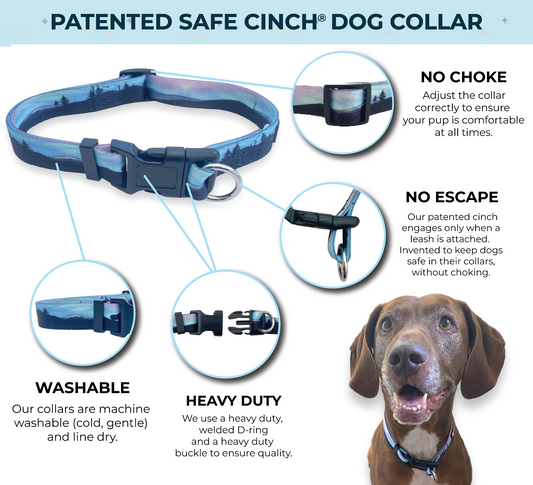 PATENTED SAFE CINCH® DOG COLLAR

NO CHOKE
Adjust the collar correctly to ensure your pup is comfortable at all times.

NO ESCAPE
Our patented cinch engages only when a leash is attached. Invented to keep dogs safe in their collars, without choking.

WASHABLE
Our collars are machine washable (cold, gentle) and line dry.

HEAVY DUTY
We use a heavy duty, welded D-ring and a heavy duty buckle to ensure quality.