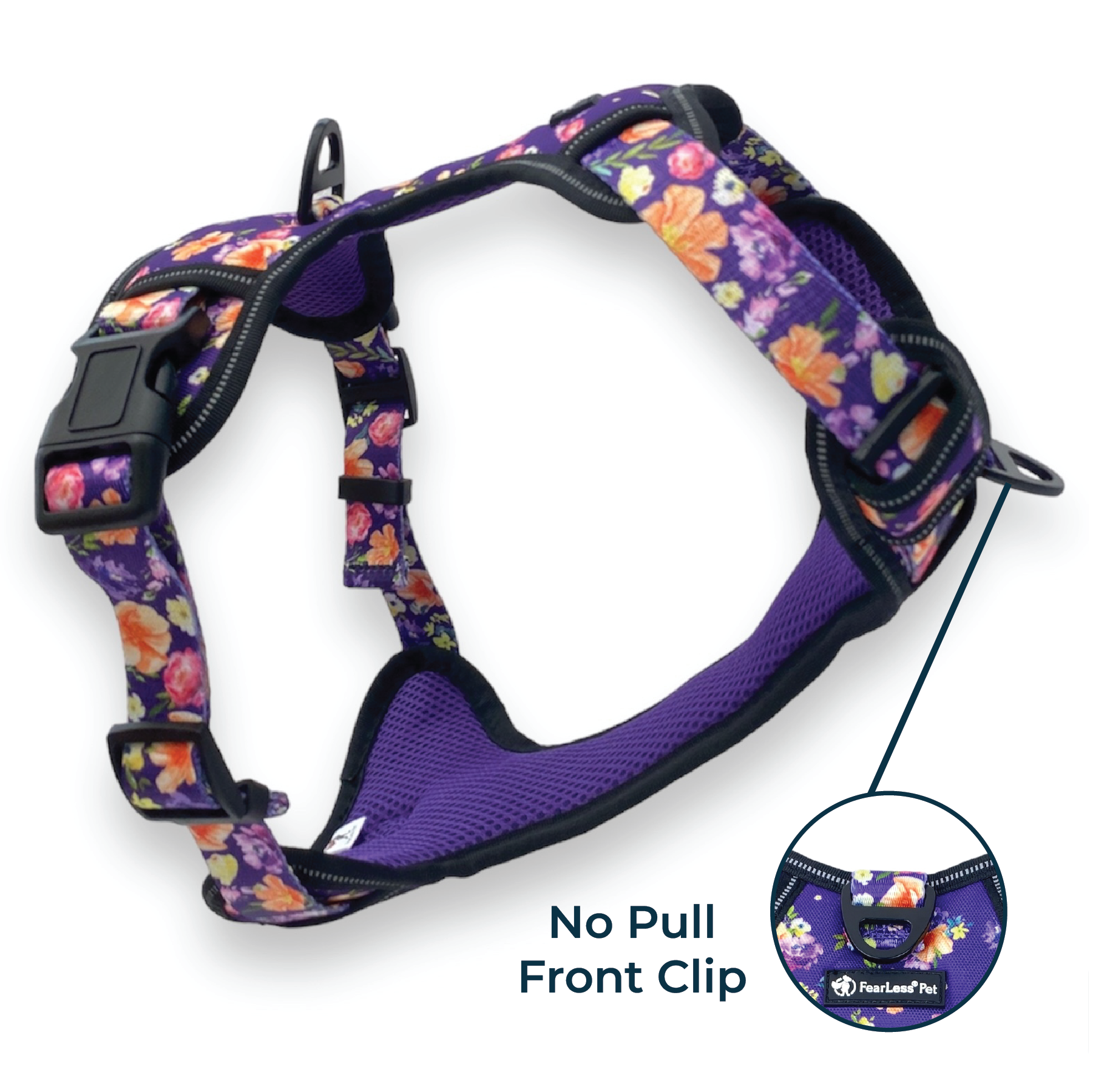 No Pull
Front Clip

FearLess® Pet