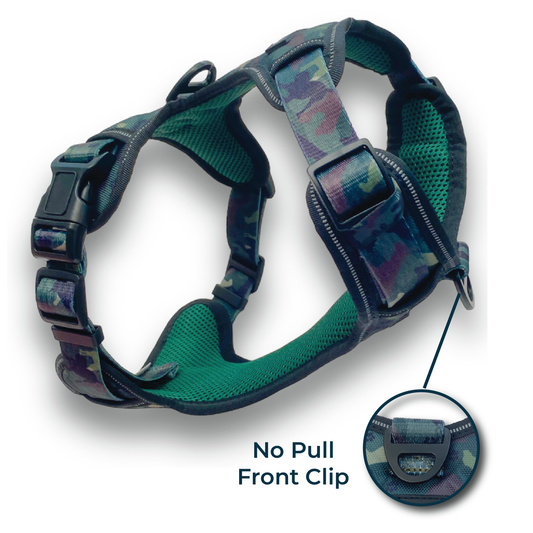 No Pull
Front Clip