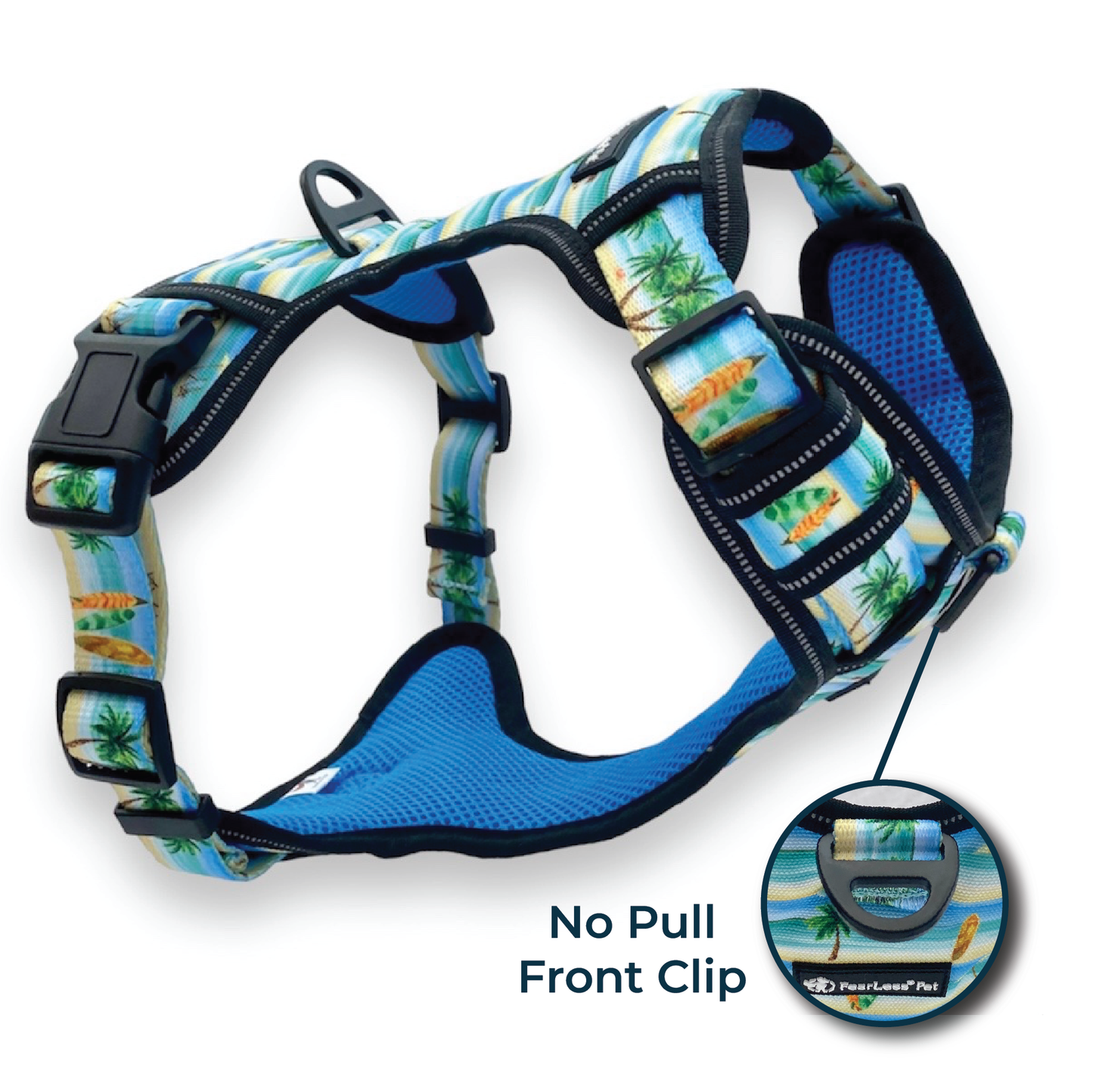 No Pull
Front Clip

FearLess Pet