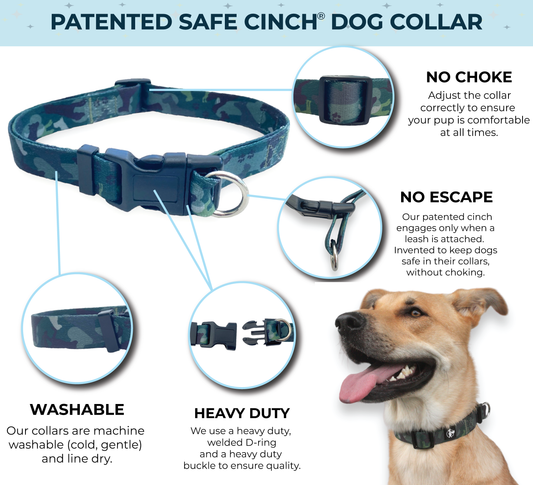 PATENTED SAFE CINCH® DOG COLLAR

NO CHOKE
Adjust the collar correctly to ensure your pup is comfortable at all times.

NO ESCAPE
Our patented cinch engages only when a leash is attached. Invented to keep dogs safe in their collars, without choking.

WASHABLE
Our collars are machine washable (cold, gentle) and line dry.

HEAVY DUTY
We use a heavy duty, welded D-ring and a heavy duty buckle to ensure quality.