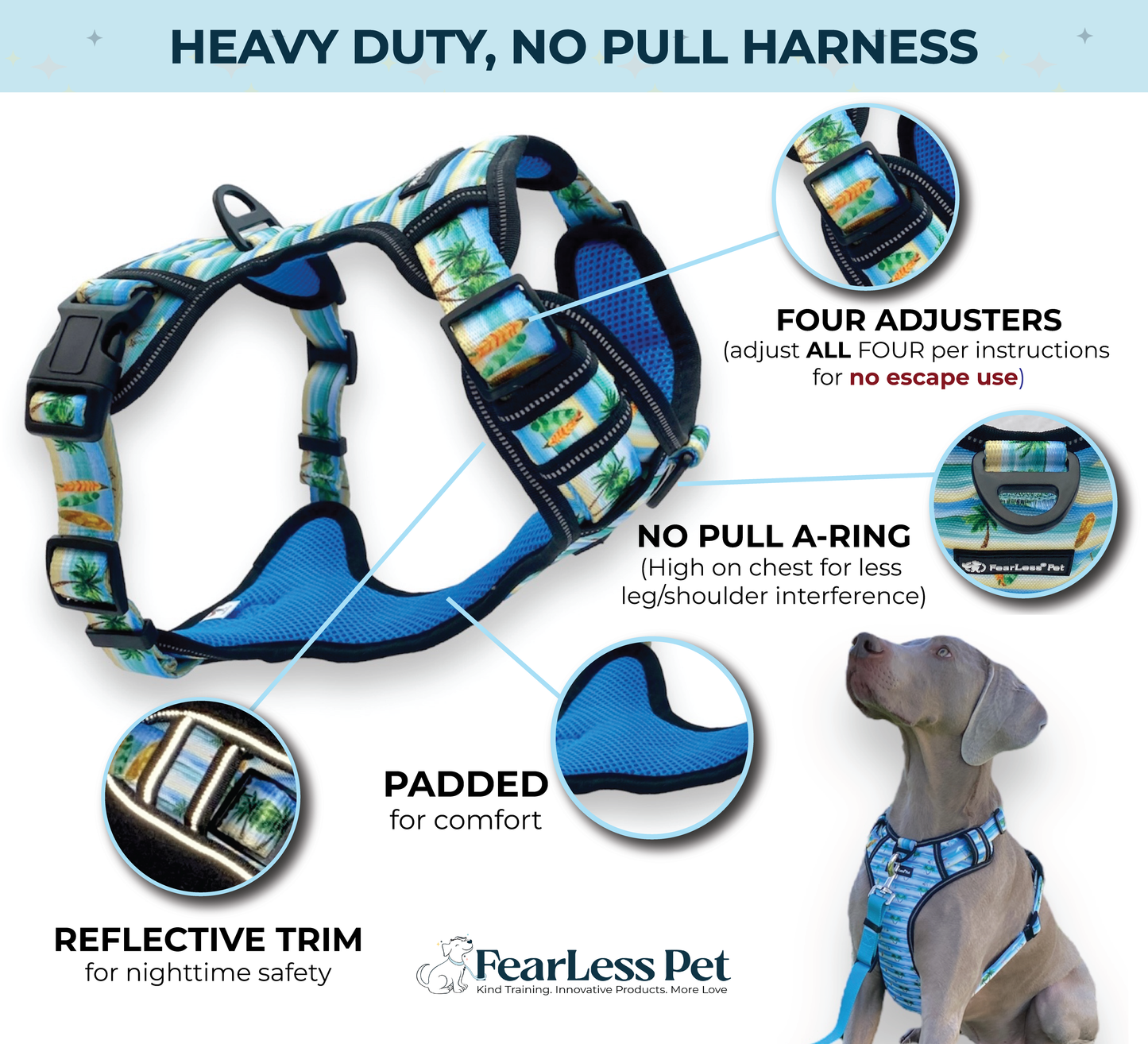 HEAVY DUTY, NO PULL HARNESS

FOUR ADJUSTERS
(adjust ALL FOUR per instructions for no escape use)

NO PULL A-RING
(High on chest for less leg/shoulder interference)

FearLess Pet

PADDED
for comfort

REFLECTIVE TRIM
for nighttime safety

FearLess Pet
Kind Training. Innovative Products. More Love