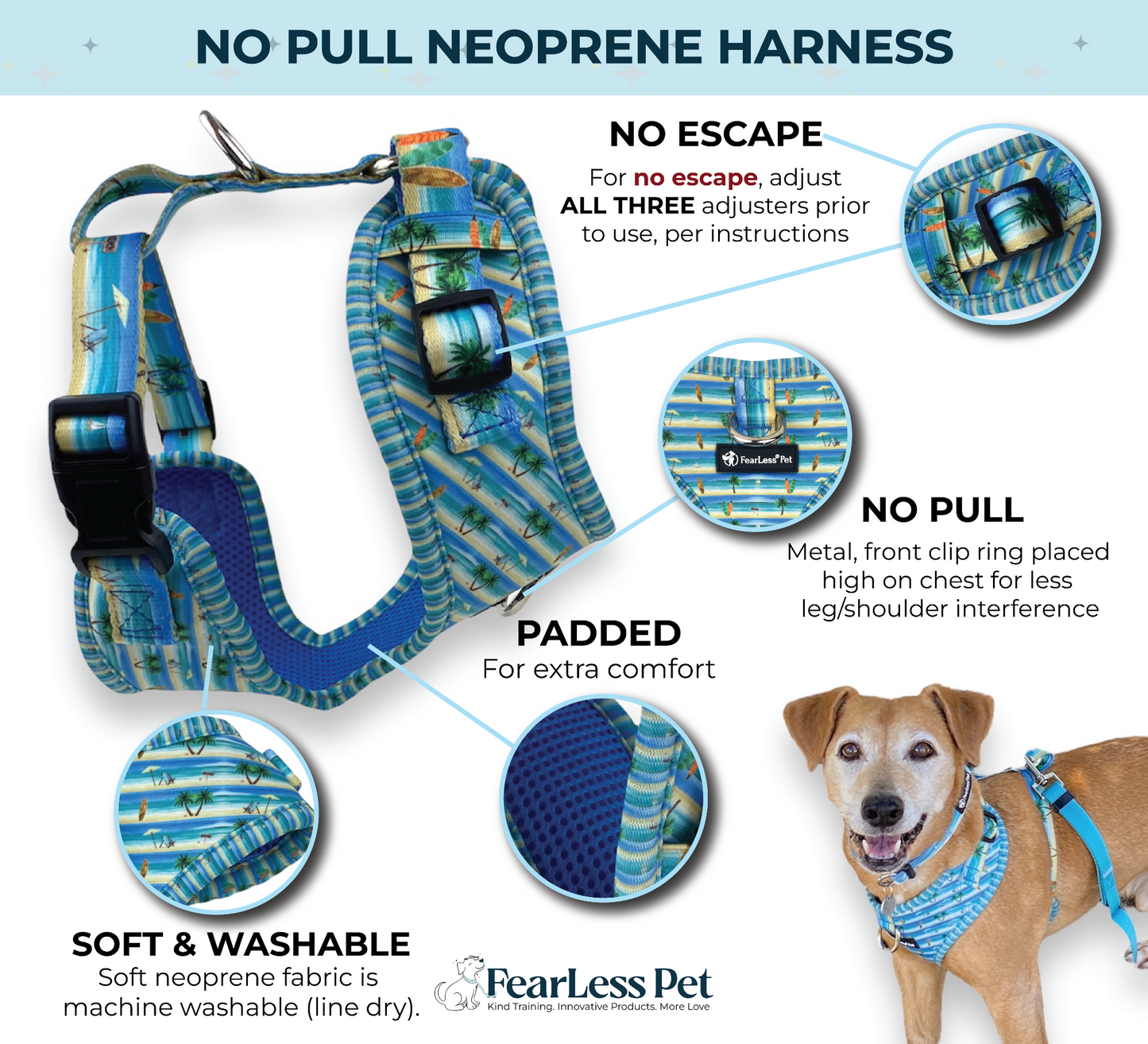 NO PULL NEOPRENE HARNESS

NO ESCAPE
For no escape, adjust ALL THREE adjusters prior to use, per instructions

FearLess Pet

NO PULL
Metal, front clip ring placed high on chest for less leg/shoulder interference

PADDED
For extra comfort

SOFT & WASHABLE
Soft neoprene fabric is machine washable (line dry).

FearLess Pet
Kind Training. Innovative Products. More Love