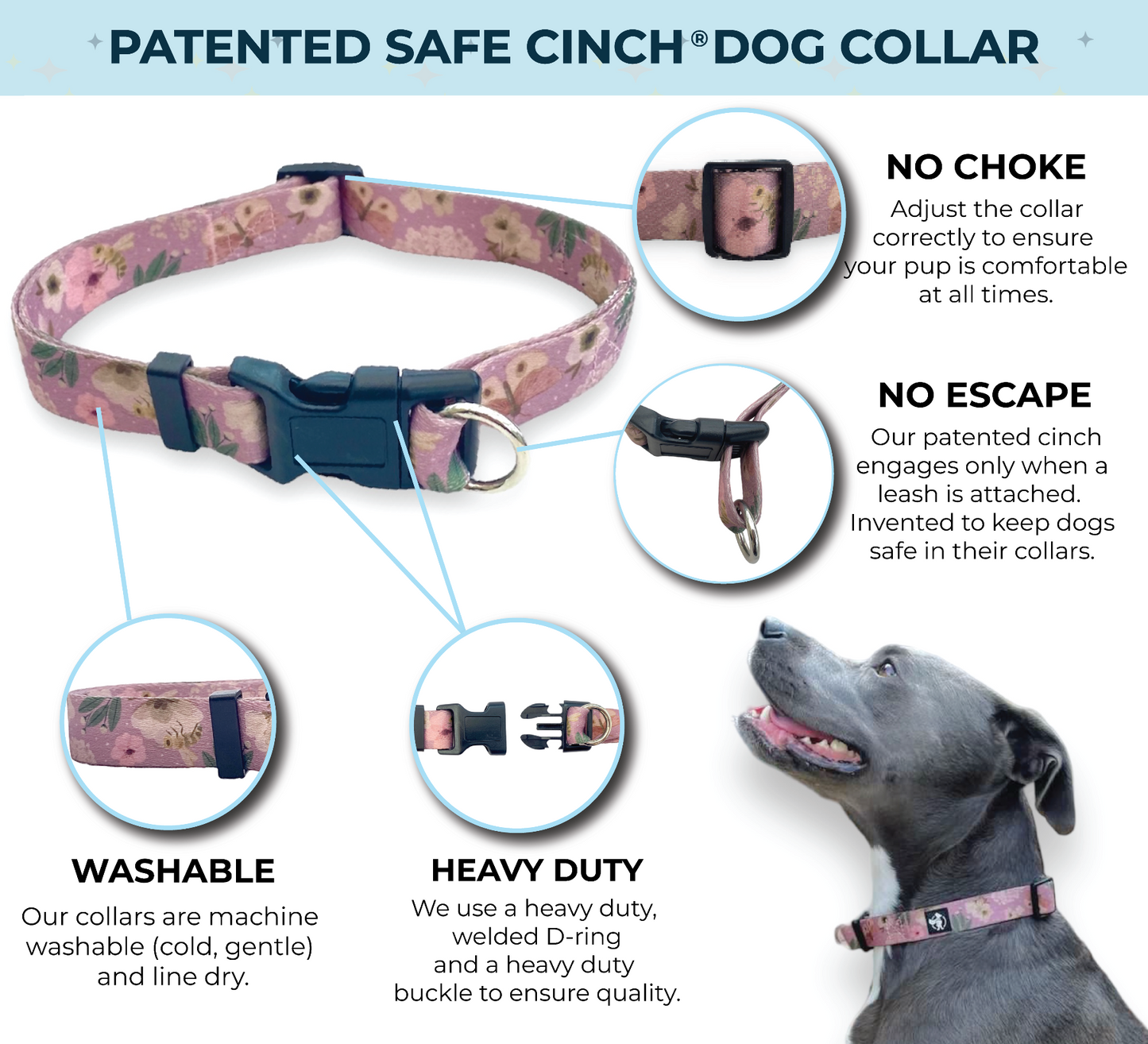 PATENTED SAFE CINCH® DOG COLLAR

NO CHOKE
Adjust the collar correctly to ensure your pup is comfortable at all times.

NO ESCAPE
Our patented cinch engages only when a leash is attached. Invented to keep dogs safe in their collars.

WASHABLE
Our collars are machine washable (cold, gentle) and line dry.

HEAVY DUTY
We use a heavy duty, welded D-ring and a heavy duty buckle to ensure quality.