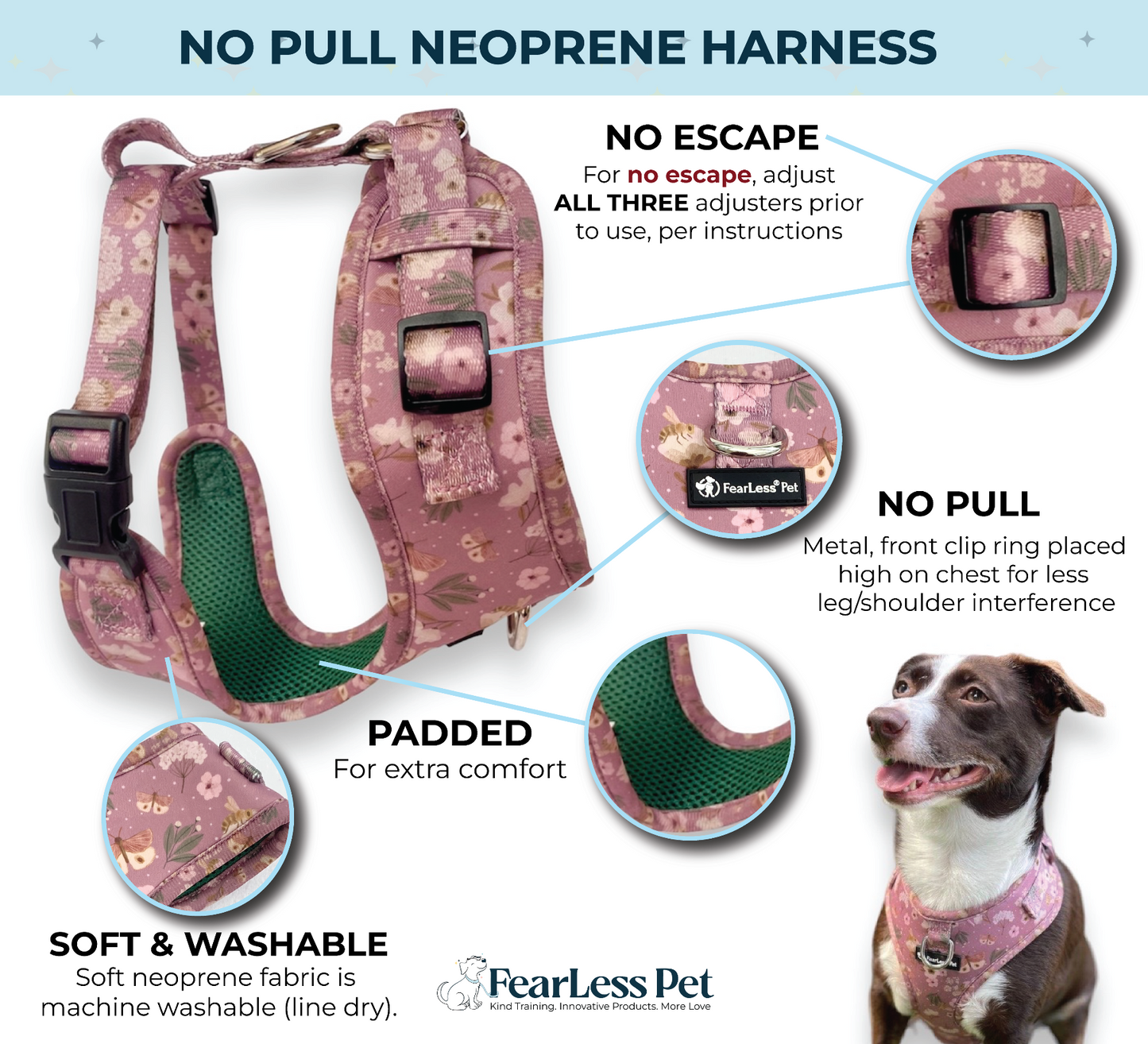 NO PULL NEOPRENE HARNESS

NO ESCAPE
For no escape, adjust ALL THREE adjusters prior to use, per instructions

FearLess® Pet

NO PULL
Metal, front clip ring placed high on chest for less leg/shoulder interference

PADDED
For extra comfort

SOFT & WASHABLE
Soft neoprene fabric is machine washable (line dry).

FearLess Pet
Kind Training. Innovative Products. More Love